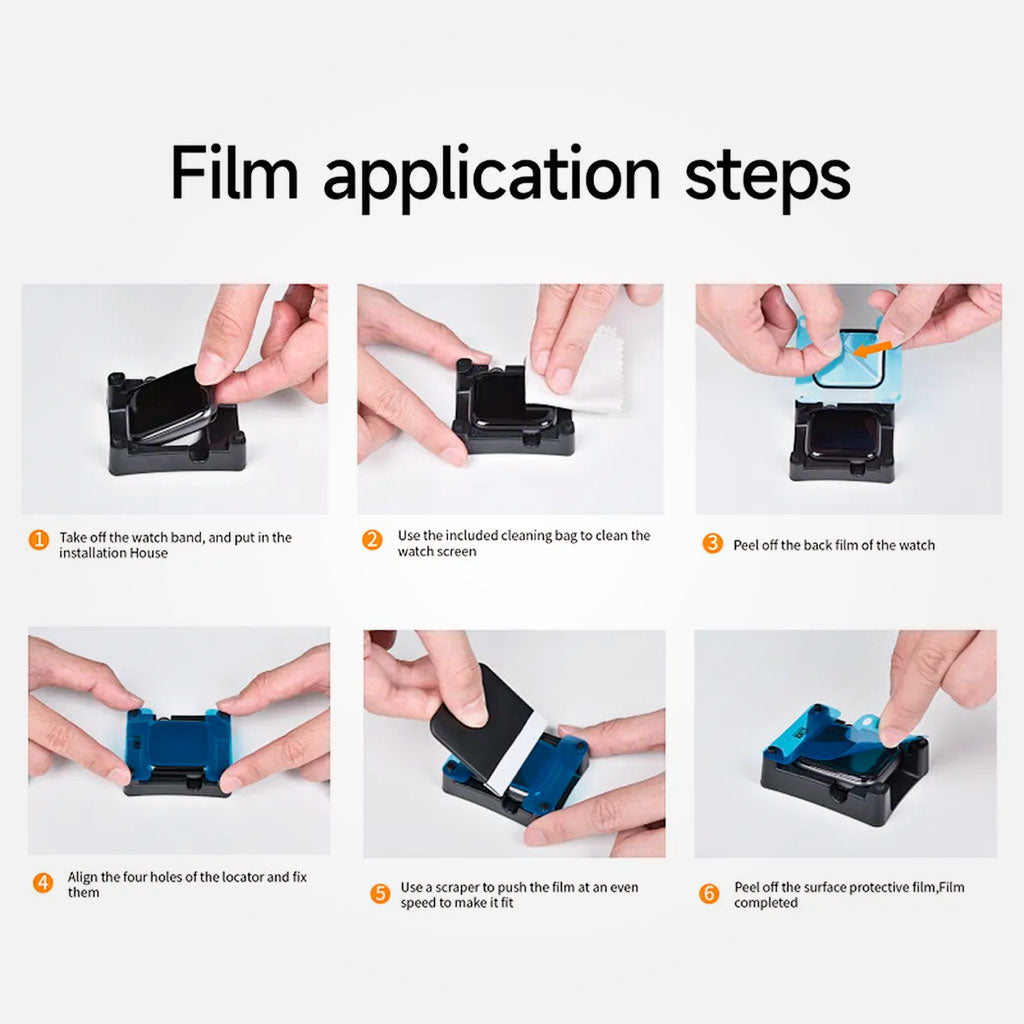 Film application steps

1 Take off the watch band, and put in the installation House

2 Use the included cleaning bag to clean the watch screen

3 Peel off the back film of the watch

4 Align the four holes of the locator and fix them

5 Use a scraper to push the film at an even speed to make it fit

6 Peel off the surface protective film,Film completed